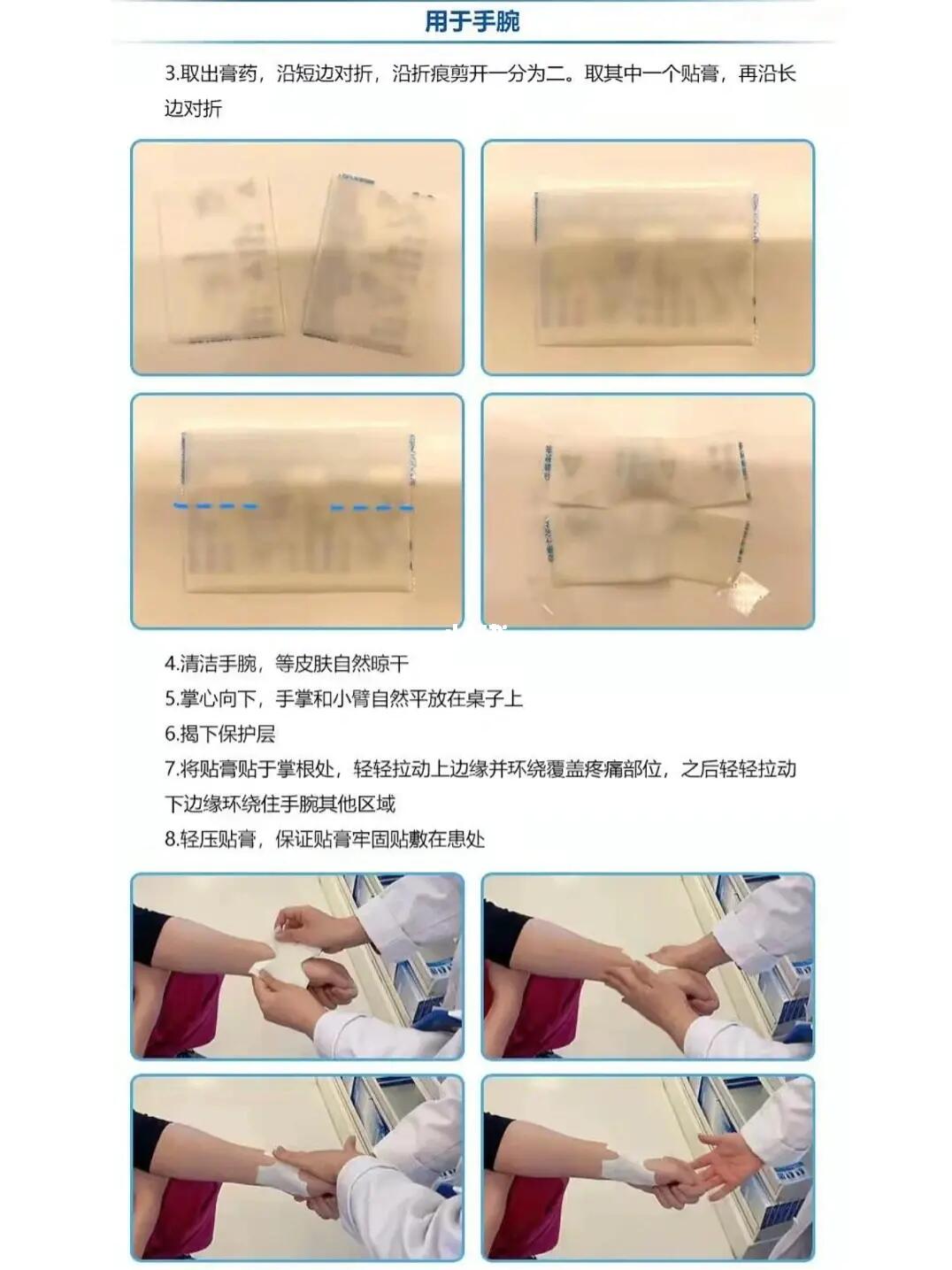 用于手腕

3.取出膏药，沿短边对折，沿折痕剪开一分为二。取其中一个贴膏，再沿长边对折

4.清洁手腕，等皮肤自然晾干
5.掌心向下，手掌和小臂自然平放在桌子上
6.揭下保护层
7.将贴膏贴于掌根处，轻轻拉动上边缘并环绕覆盖疼痛部位，之后轻轻拉动下边缘环绕住手腕其他区域
8.轻压贴膏，保证贴膏牢固贴敷在患处